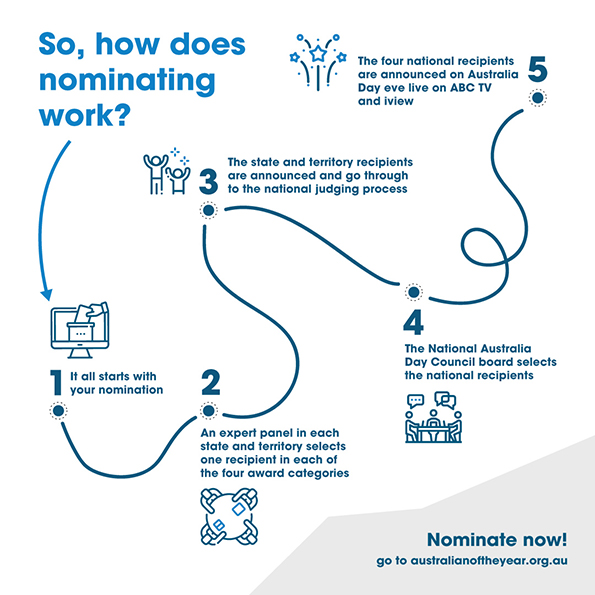 So, how does nominating work?

1 It all starts with your nomination

2 An expert panel in each state and territory selects one recipient in each of the four award categories

3 The state and territory recipients are announced and go through to the national judging process

4 The National Australia Day Council board selects the national recipients

5 The four national recipients are announced on Australia Day eve live on ABC TV and iview

Nominate now!
go to australianoftheyear.org.au